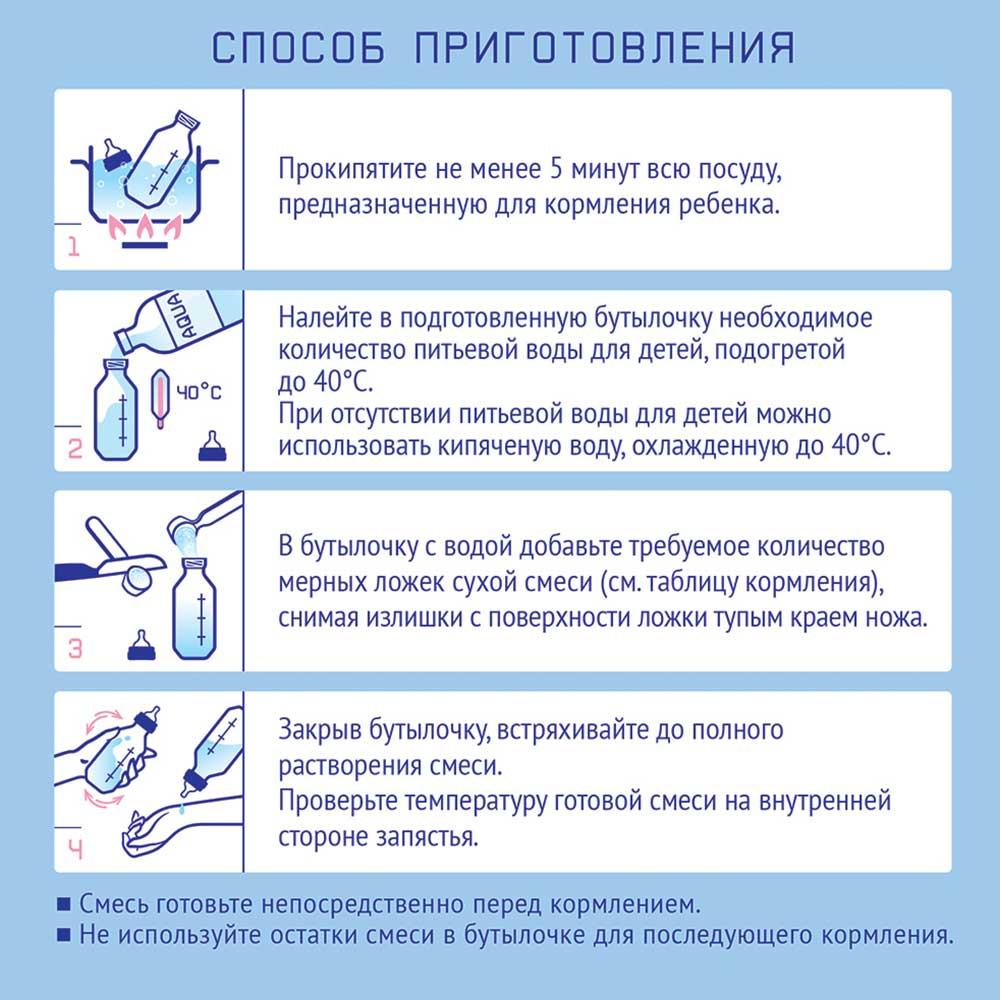 СПОСОБ ПРИГОТОВЛЕНИЯ

1

Прокипятите не менее 5 минут всю посуду, предназначенную для кормления ребенка.

AQUA

40°C

2

Налейте в подготовленную бутылочку необходимое количество питьевой воды для детей, подогретой до 40°C.
При отсутствии питьевой воды для детей можно использовать кипяченую воду, охлажденную до 40°C.

3

В бутылочку с водой добавьте требуемое количество мерных ложек сухой смеси (см. таблицу кормления), снимая излишки с поверхности ложки тупым краем ножа.

4

Закрыв бутылочку, встряхивайте до полного растворения смеси.
Проверьте температуру готовой смеси на внутренней стороне запястья.

■ Смесь готовьте непосредственно перед кормлением.
■ Не используйте остатки смеси в бутылочке для последующего кормления.